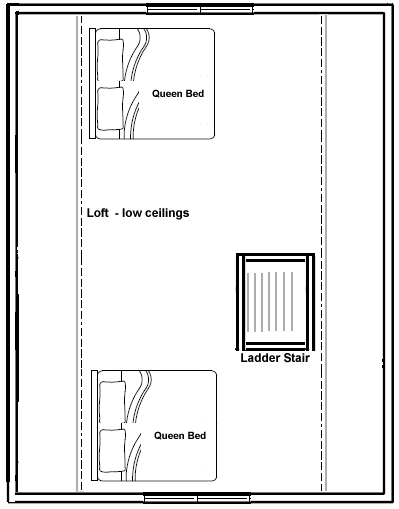 Queen Bed

Loft - low ceilings

Ladder Stair

Queen Bed